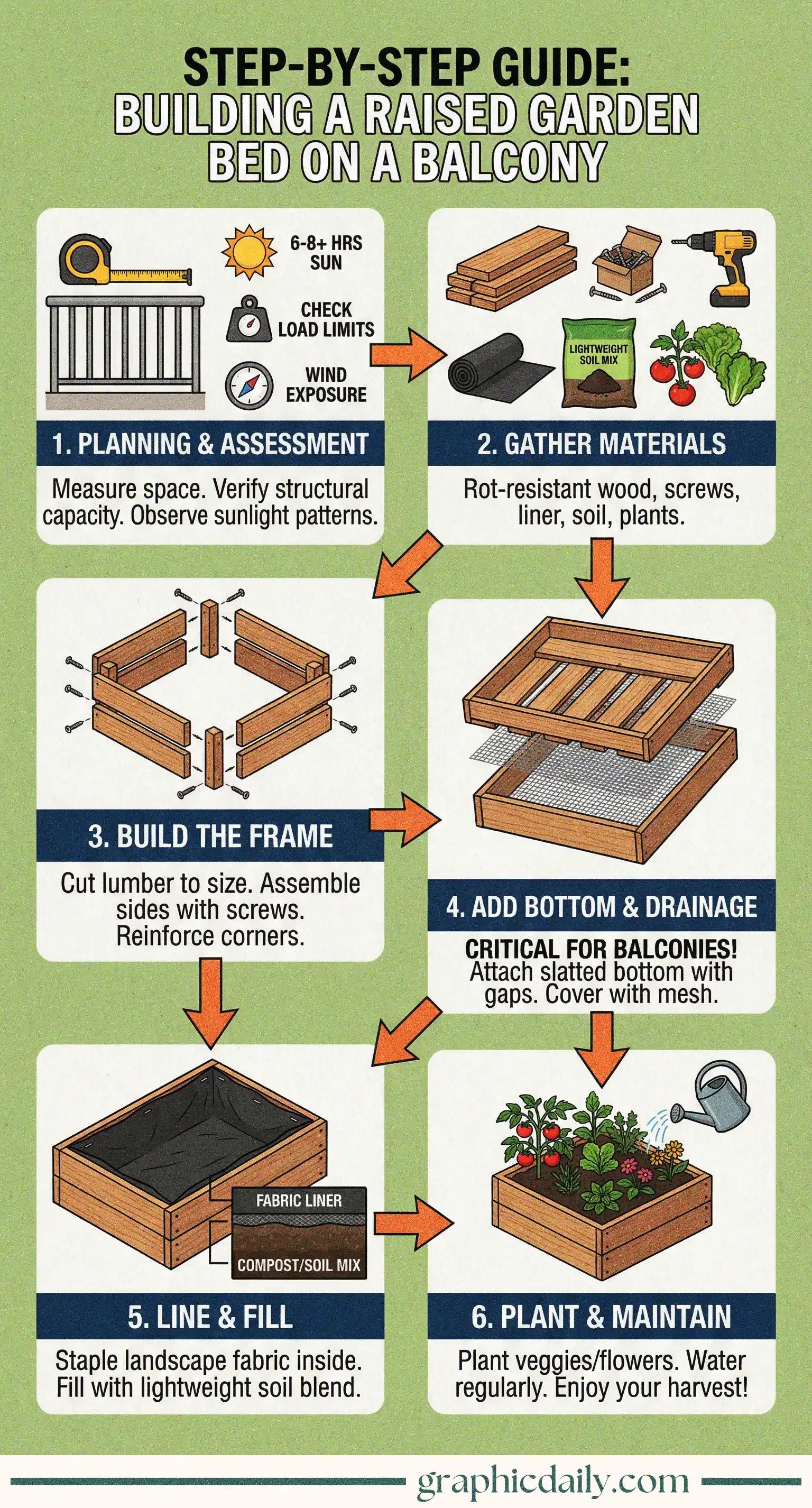 STEP-BY-STEP GUIDE:
BUILDING A RAISED GARDEN BED ON A BALCONY

6-8+ HRS SUN

CHECK LOAD LIMITS

WIND EXPOSURE

1. PLANNING & ASSESSMENT

Measure space. Verify structural capacity. Observe sunlight patterns.

LIGHTWEIGHT SOIL MIX

2. GATHER MATERIALS

Rot-resistant wood, screws, liner, soil, plants.

3. BUILD THE FRAME

Cut lumber to size. Assemble sides with screws. Reinforce corners.

4. ADD BOTTOM & DRAINAGE

CRITICAL FOR BALCONIES! Attach slatted bottom with gaps. Cover with mesh.

FABRIC LINER

COMPOST/SOIL MIX

5. LINE & FILL

Staple landscape fabric inside. Fill with lightweight soil blend.

6. PLANT & MAINTAIN

Plant veggies/flowers. Water regularly. Enjoy your harvest!

graphicdaily.com