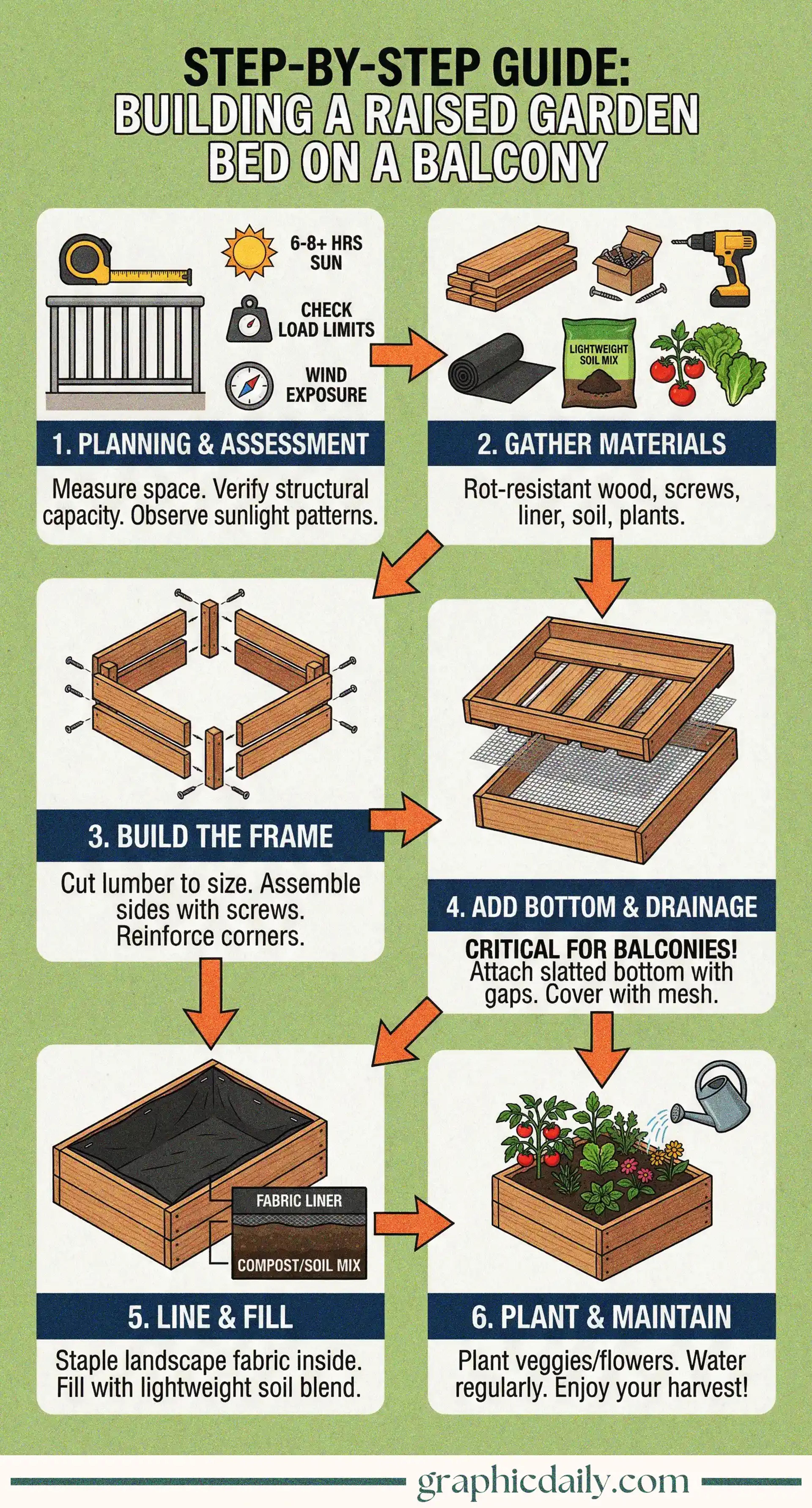 STEP-BY-STEP GUIDE:
BUILDING A RAISED GARDEN BED ON A BALCONY

6-8+ HRS SUN

CHECK LOAD LIMITS

WIND EXPOSURE

1. PLANNING & ASSESSMENT

Measure space. Verify structural capacity. Observe sunlight patterns.

LIGHTWEIGHT SOIL MIX

2. GATHER MATERIALS

Rot-resistant wood, screws, liner, soil, plants.

3. BUILD THE FRAME

Cut lumber to size. Assemble sides with screws. Reinforce corners.

4. ADD BOTTOM & DRAINAGE

CRITICAL FOR BALCONIES! Attach slatted bottom with gaps. Cover with mesh.

FABRIC LINER

COMPOST/SOIL MIX

5. LINE & FILL

Staple landscape fabric inside. Fill with lightweight soil blend.

6. PLANT & MAINTAIN

Plant veggies/flowers. Water regularly. Enjoy your harvest!

graphicdaily.com