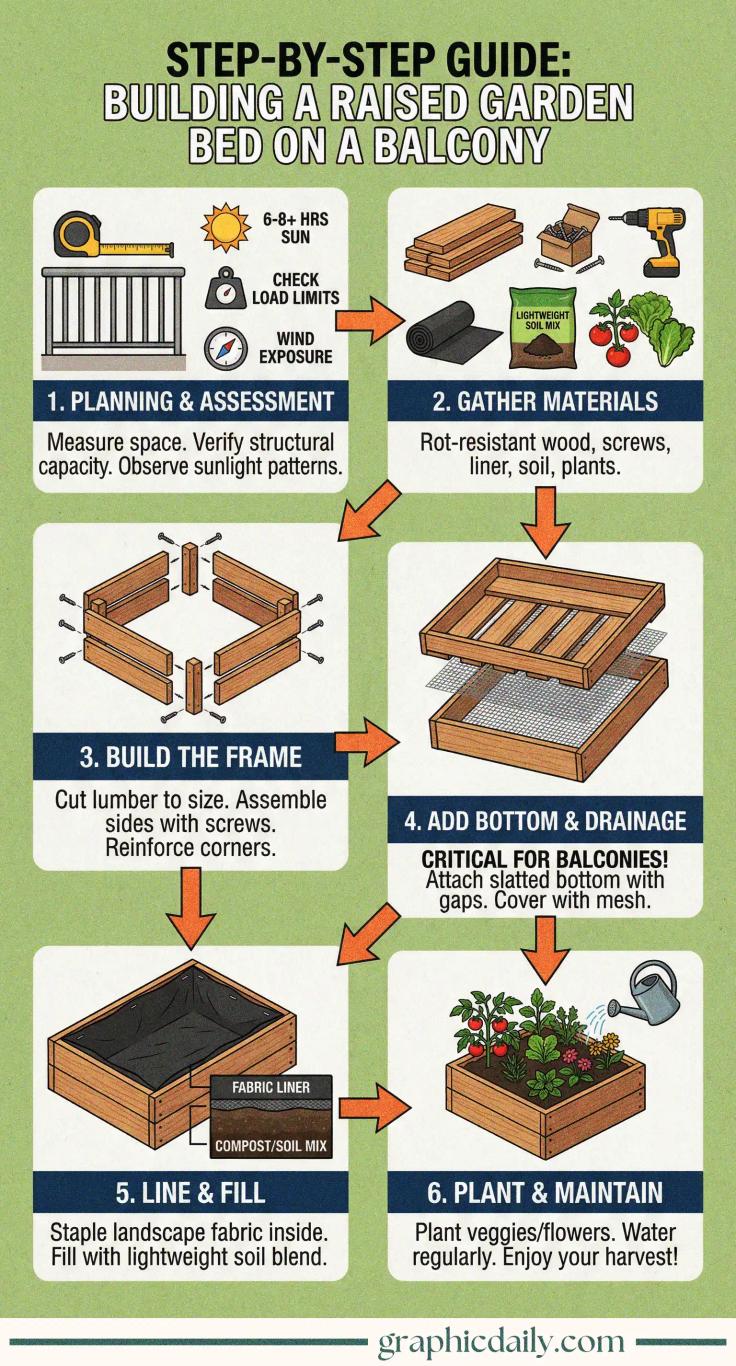 STEP-BY-STEP GUIDE:
BUILDING A RAISED GARDEN BED ON A BALCONY

6-8+ HRS SUN

CHECK LOAD LIMITS

WIND EXPOSURE

1. PLANNING & ASSESSMENT

Measure space. Verify structural capacity. Observe sunlight patterns.

LIGHTWEIGHT SOIL MIX

2. GATHER MATERIALS

Rot-resistant wood, screws, liner, soil, plants.

3. BUILD THE FRAME

Cut lumber to size. Assemble sides with screws. Reinforce corners.

4. ADD BOTTOM & DRAINAGE

CRITICAL FOR BALCONIES!
Attach slatted bottom with gaps. Cover with mesh.

FABRIC LINER

COMPOST/SOIL MIX

5. LINE & FILL

Staple landscape fabric inside. Fill with lightweight soil blend.

6. PLANT & MAINTAIN

Plant veggies/flowers. Water regularly. Enjoy your harvest!

graphicdaily.com