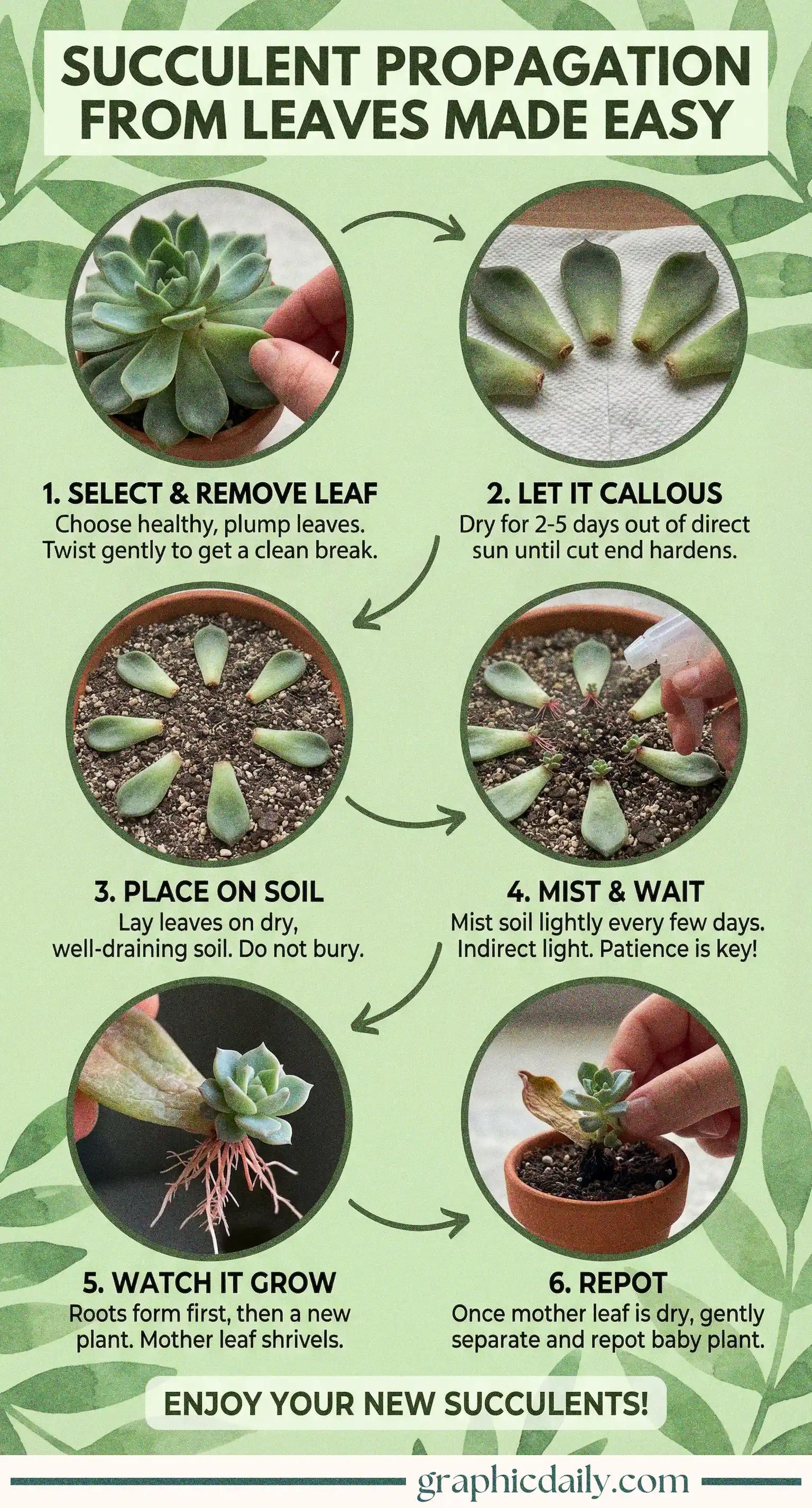 SUCCULENT PROPAGATION FROM LEAVES MADE EASY

1. SELECT & REMOVE LEAF
Choose healthy, plump leaves. Twist gently to get a clean break.

2. LET IT CALLOUS
Dry for 2-5 days out of direct sun until cut end hardens.

3. PLACE ON SOIL
Lay leaves on dry, well-draining soil. Do not bury.

4. MIST & WAIT
Mist soil lightly every few days. Indirect light. Patience is key!

5. WATCH IT GROW
Roots form first, then a new plant. Mother leaf shrivels.

6. REPOT
Once mother leaf is dry, gently separate and repot baby plant.

ENJOY YOUR NEW SUCCULENTS!

graphicdaily.com