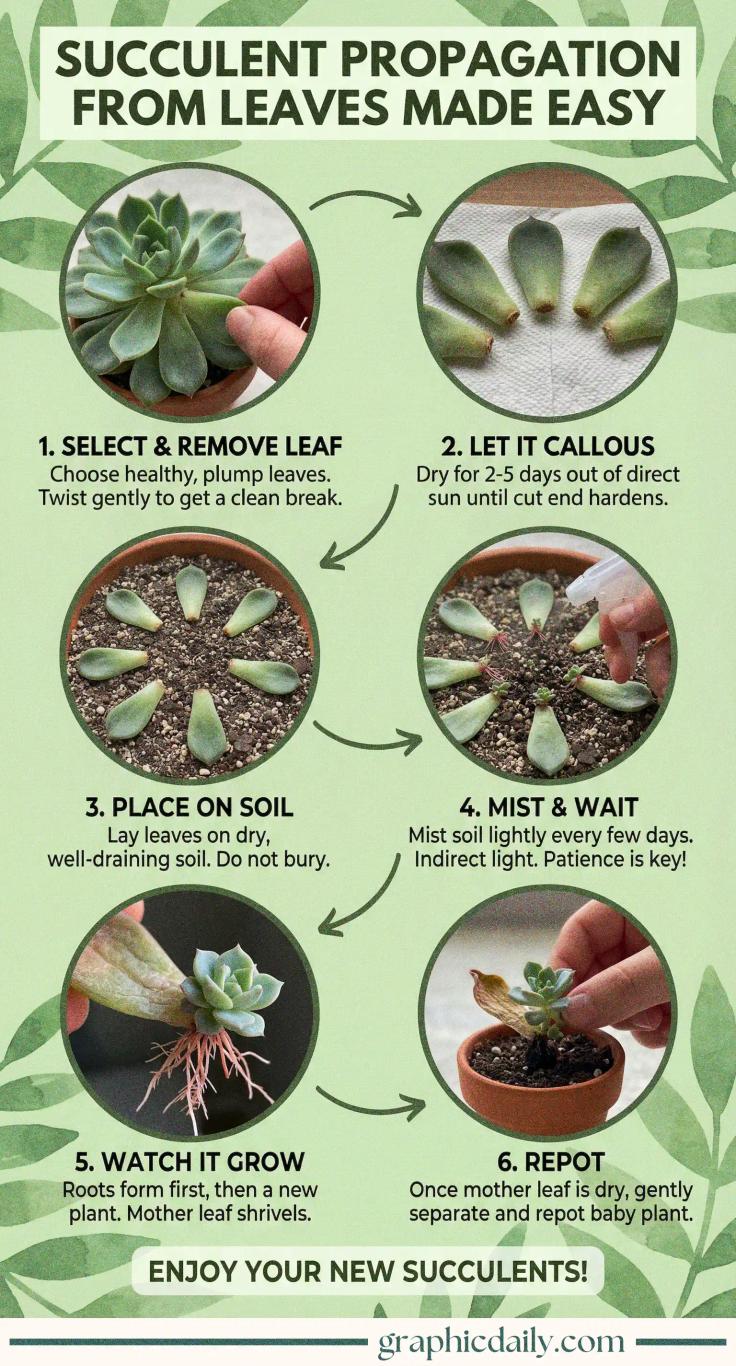 SUCCULENT PROPAGATION FROM LEAVES MADE EASY

1. SELECT & REMOVE LEAF
Choose healthy, plump leaves. Twist gently to get a clean break.

2. LET IT CALLOUS
Dry for 2-5 days out of direct sun until cut end hardens.

3. PLACE ON SOIL
Lay leaves on dry, well-draining soil. Do not bury.

4. MIST & WAIT
Mist soil lightly every few days. Indirect light. Patience is key!

5. WATCH IT GROW
Roots form first, then a new plant. Mother leaf shrivels.

6. REPOT
Once mother leaf is dry, gently separate and repot baby plant.

ENJOY YOUR NEW SUCCULENTS!

graphicdaily.com